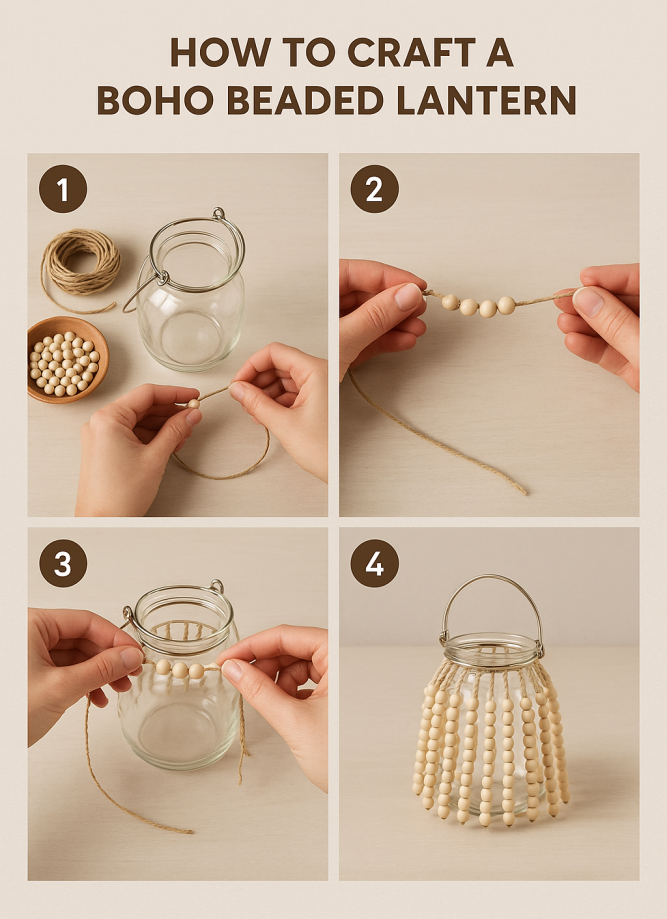 HOW TO CRAFT A BOHO BEADED LANTERN

1

2

3

4